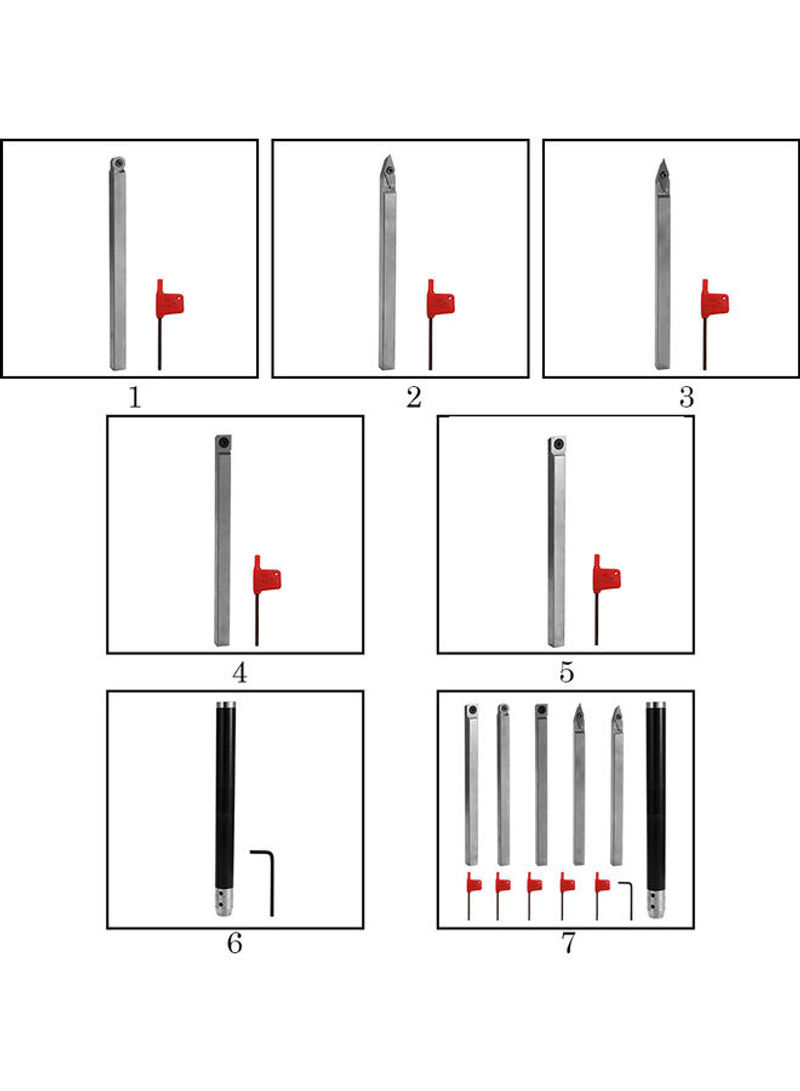 1

2

3

4

5

6

7