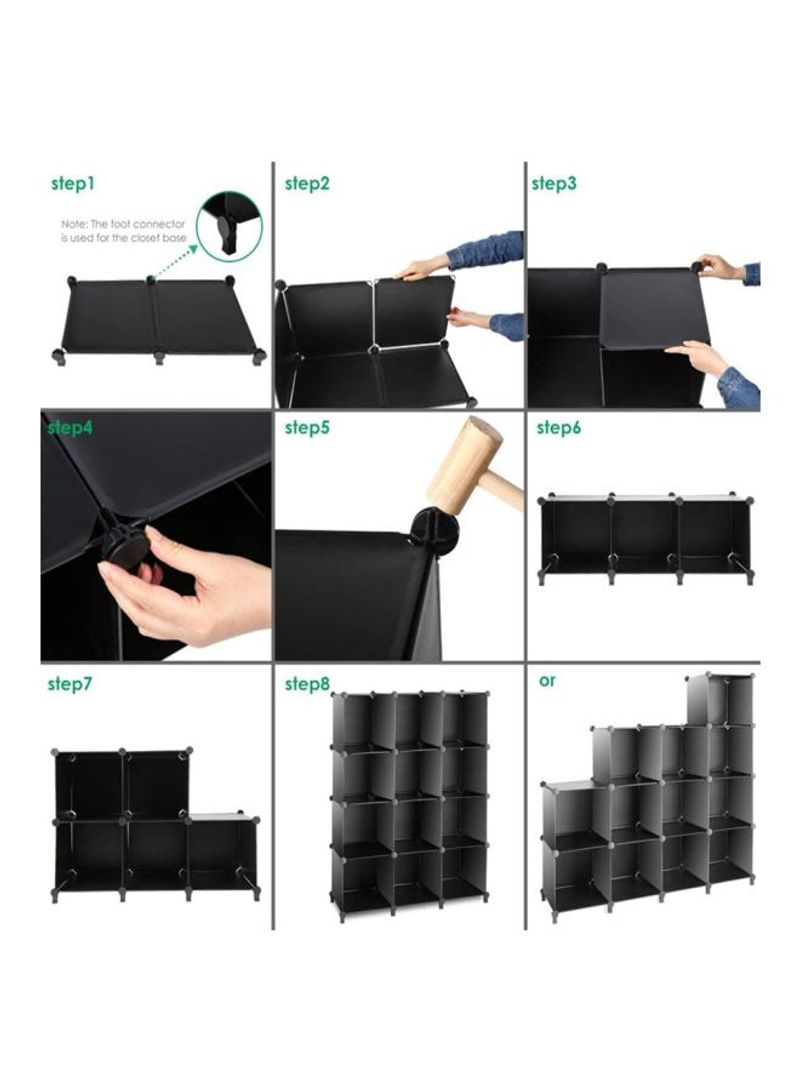 step1

Note: The foot connector is used for the closet base

step2

step3

step4

step5

step6

step7

step8

or