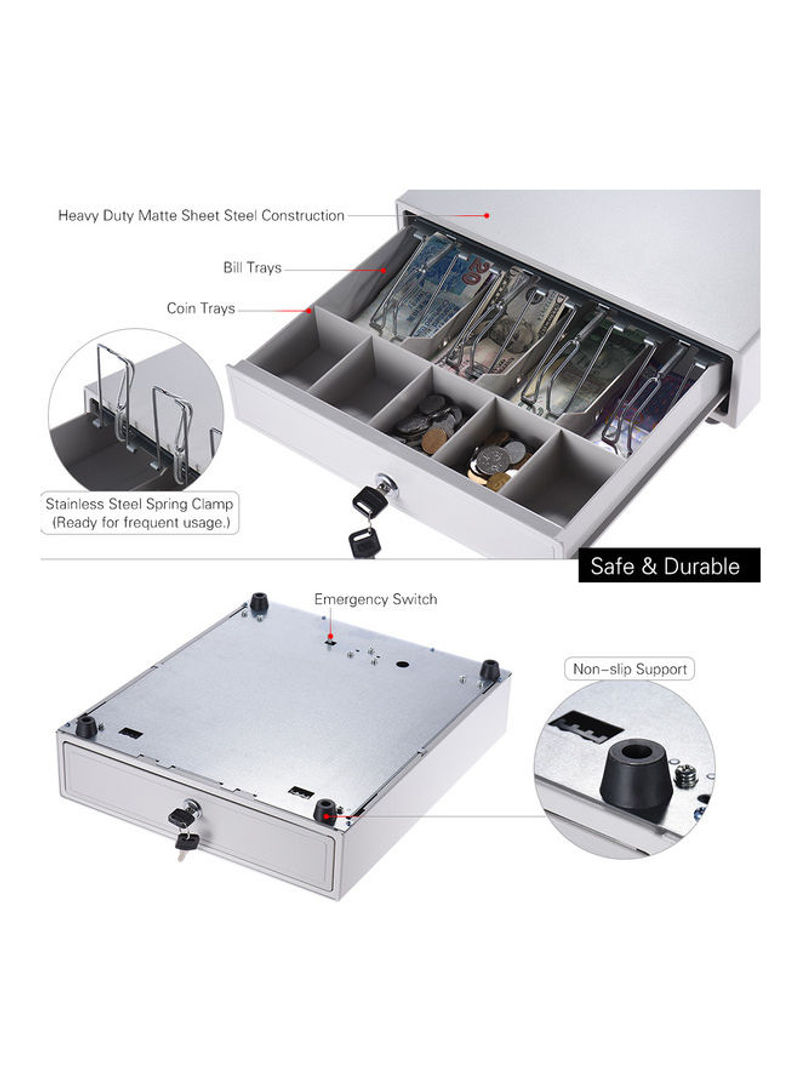 Heavy Duty Matte Sheet Steel Construction

Bill Trays

Coin Trays

Stainless Steel Spring Clamp
(Ready for frequent usage.)

Safe & Durable

Emergency Switch

Non-slip Support